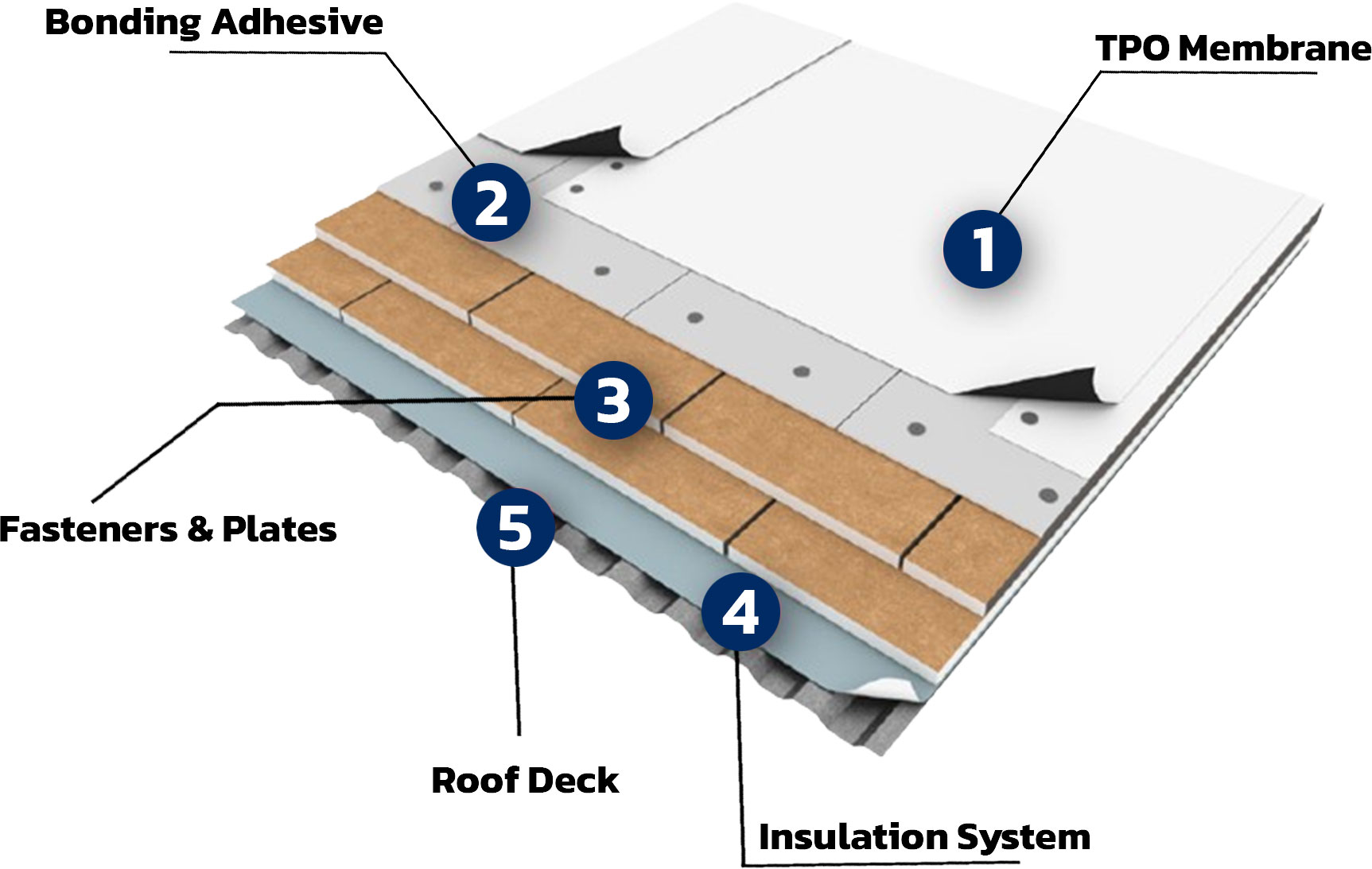 Bonding Adhesive

TPO Membrane

2

1

3

Fasteners & Plates

5

4

Roof Deck

Insulation System